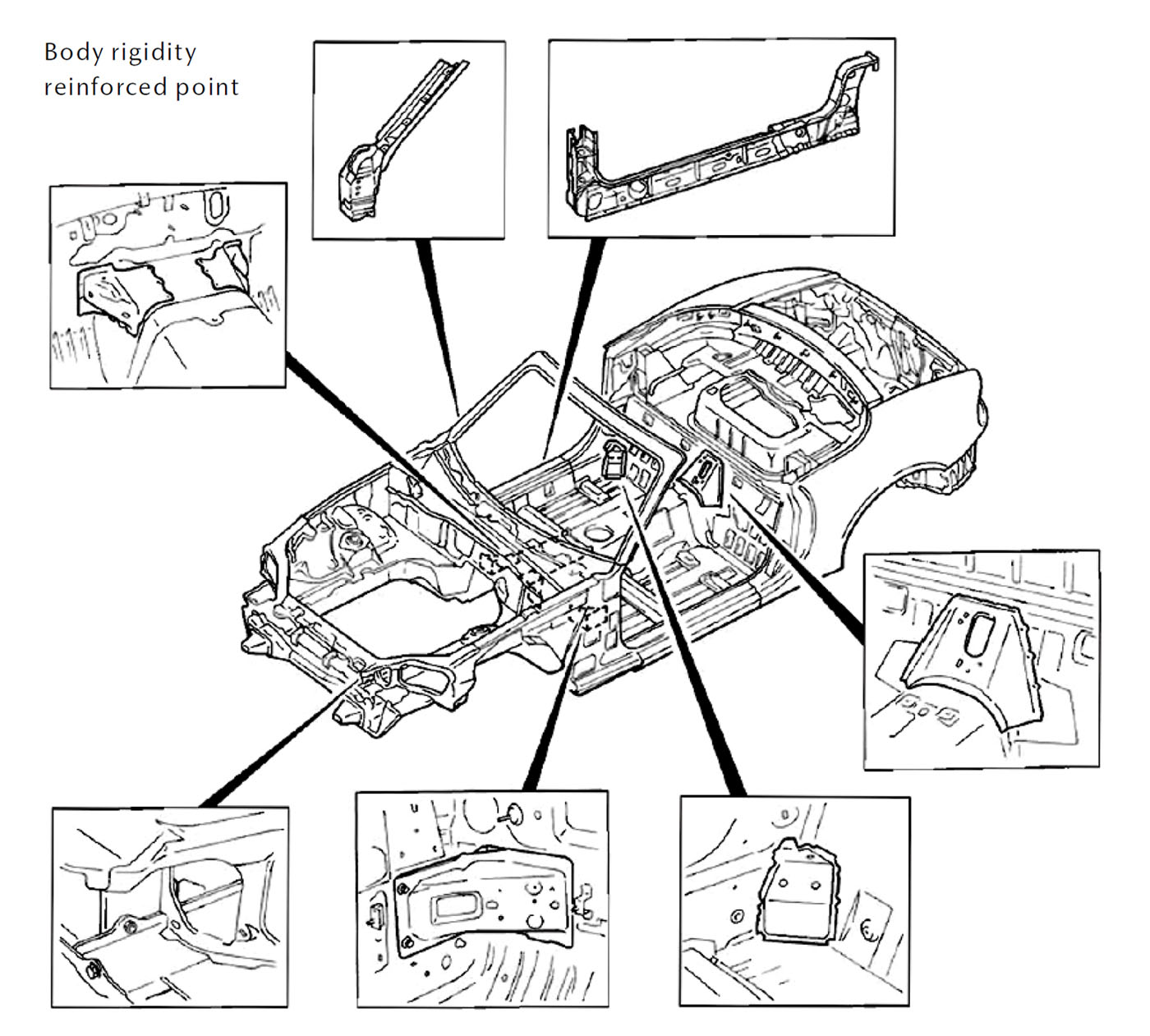 Body rigidity
reinforced point